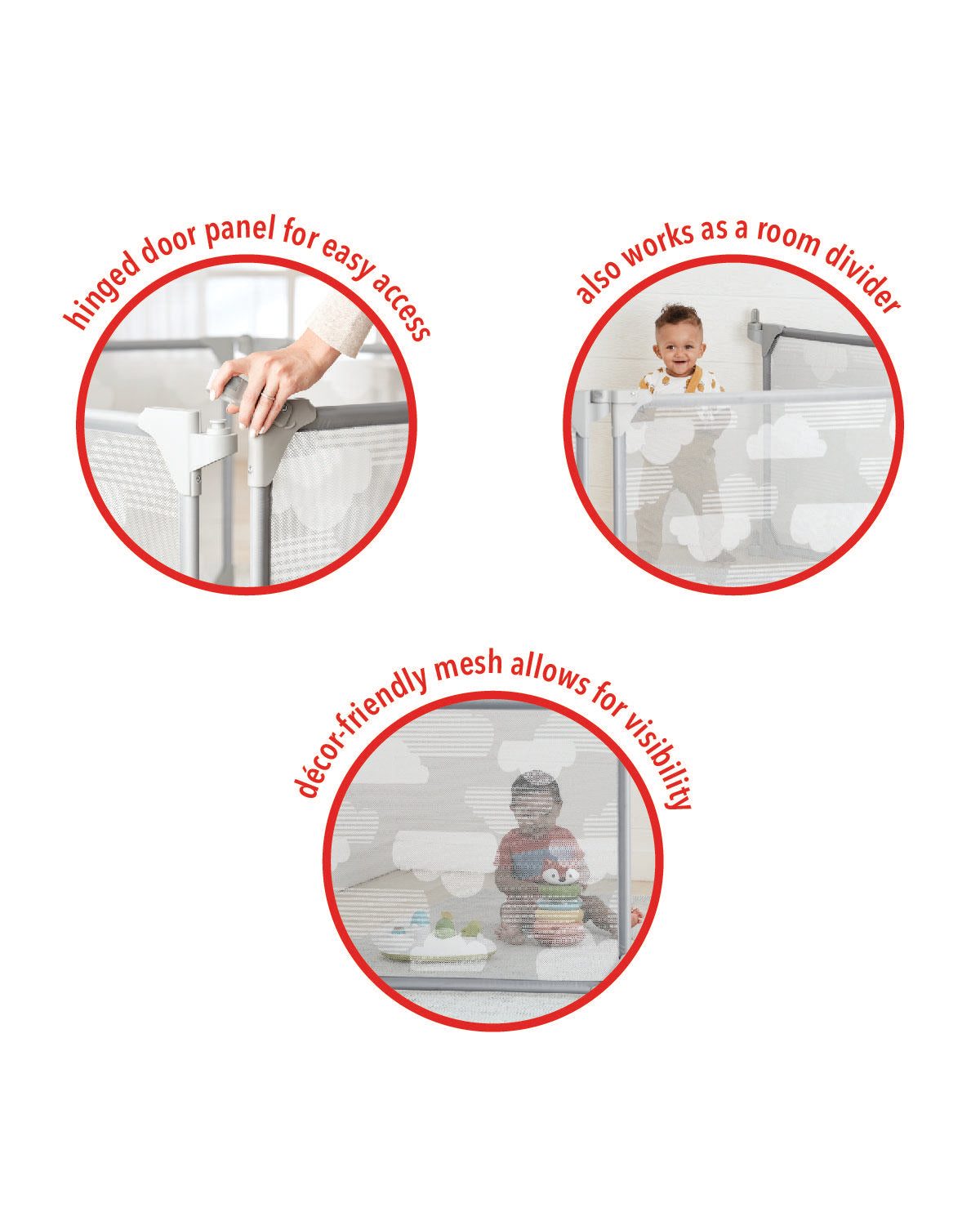 hinged door panel for easy access

also works as a room divider

décor-friendly mesh allows for visibility