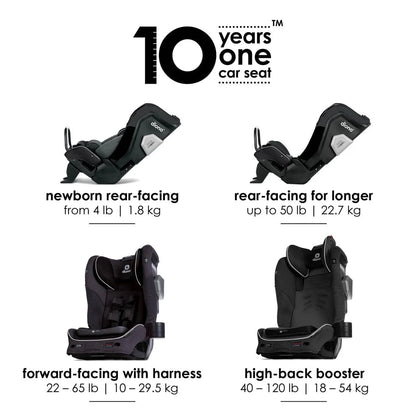 10 years one car seat™

diono

newborn rear-facing
from 4 lb | 1.8 kg

diono

rear-facing for longer
up to 50 lb | 22.7 kg

diono

forward-facing with harness
22 – 65 lb | 10 – 29.5 kg

diono

high-back booster
40 – 120 lb | 18 – 54 kg